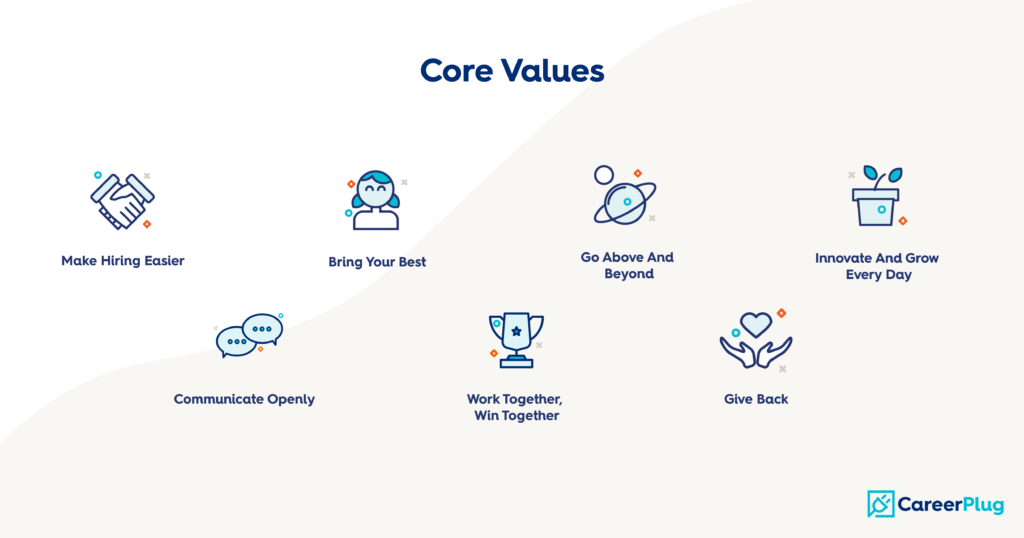 Core Values

Make Hiring Easier

Bring Your Best

Go Above And Beyond

Innovate And Grow Every Day

Communicate Openly

Work Together, Win Together

Give Back

CareerPlug