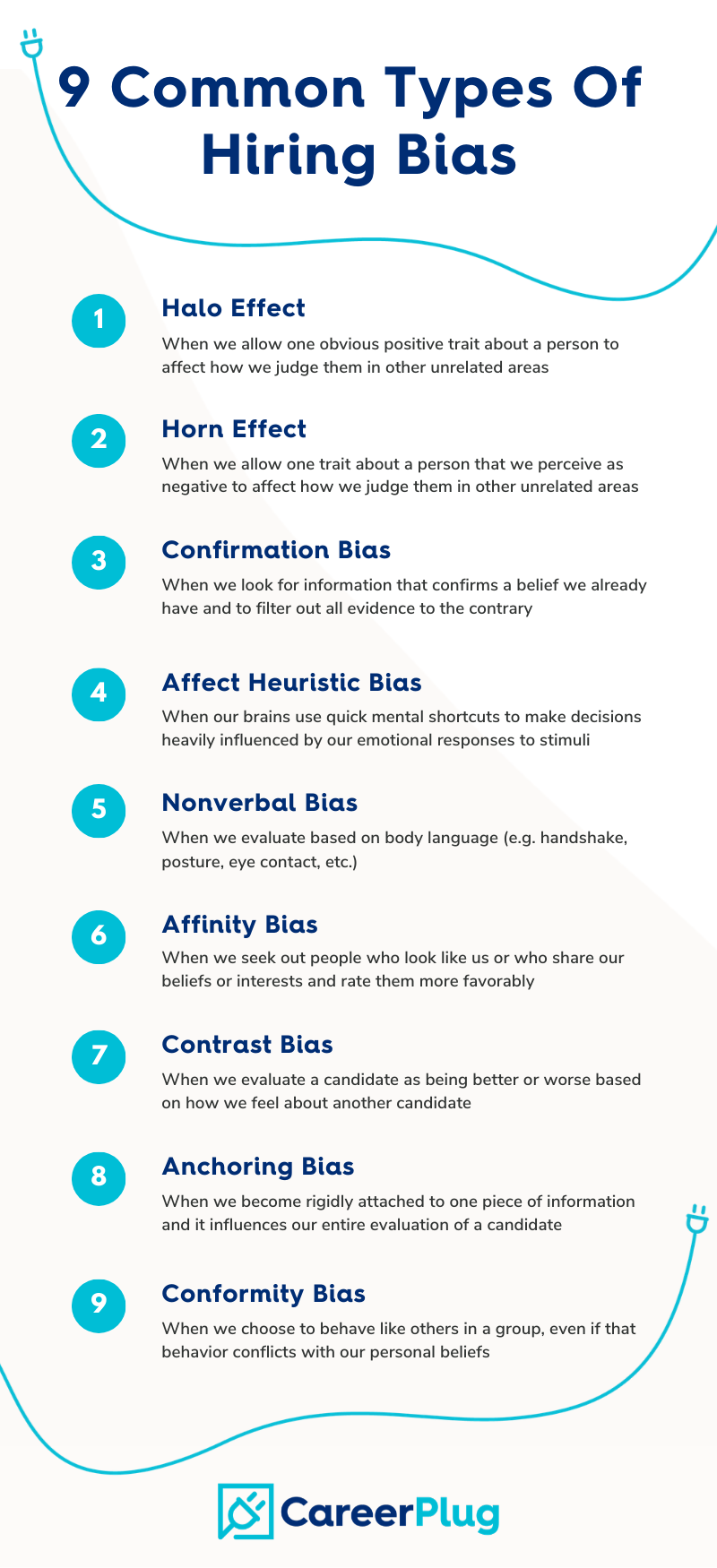 9 Common Types Of Hiring Bias

1
Halo Effect
When we allow one obvious positive trait about a person to affect how we judge them in other unrelated areas

2
Horn Effect
When we allow one trait about a person that we perceive as negative to affect how we judge them in other unrelated areas

3
Confirmation Bias
When we look for information that confirms a belief we already have and to filter out all evidence to the contrary

4
Affect Heuristic Bias
When our brains use quick mental shortcuts to make decisions heavily influenced by our emotional responses to stimuli

5
Nonverbal Bias
When we evaluate based on body language (e.g. handshake, posture, eye contact, etc.)

6
Affinity Bias
When we seek out people who look like us or who share our beliefs or interests and rate them more favorably

7
Contrast Bias
When we evaluate a candidate as being better or worse based on how we feel about another candidate

8
Anchoring Bias
When we become rigidly attached to one piece of information and it influences our entire evaluation of a candidate

9
Conformity Bias
When we choose to behave like others in a group, even if that behavior conflicts with our personal beliefs

CareerPlug